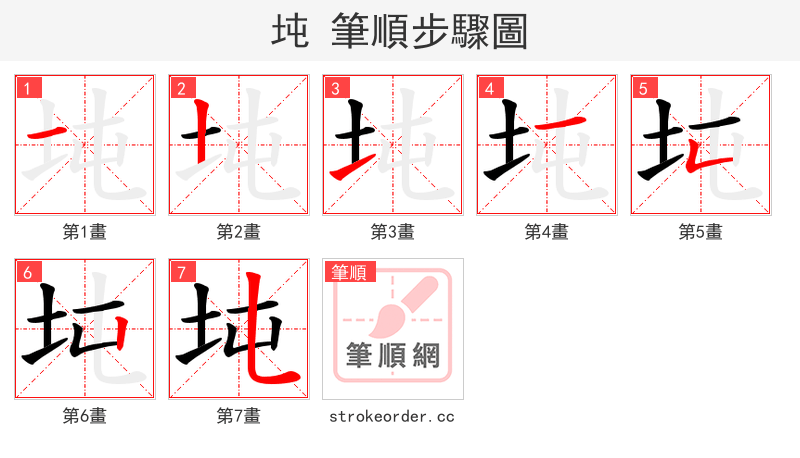 坉 筆順步驟圖

1
第1畫

2
第2畫

3
第3畫

4
第4畫

5
第5畫

6
第6畫

7
第7畫

筆順
筆順網
strokeorder.cc