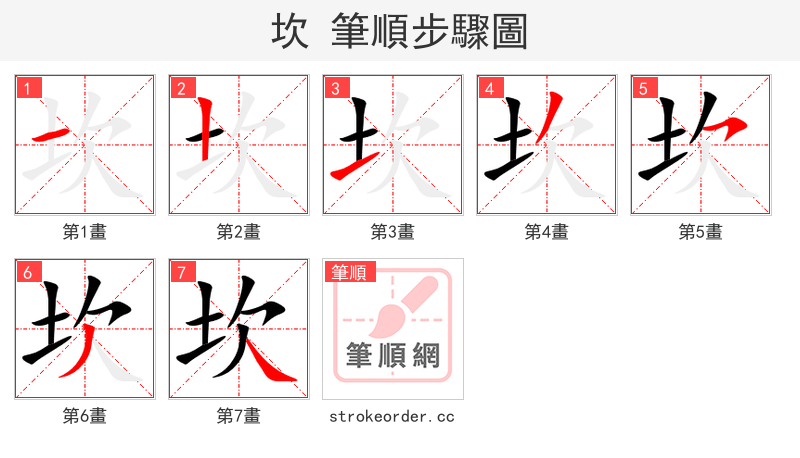 坎 筆順步驟圖

1
第1畫

2
第2畫

3
第3畫

4
第4畫

5
第5畫

6
第6畫

7
第7畫

筆順
筆順網
strokeorder.cc