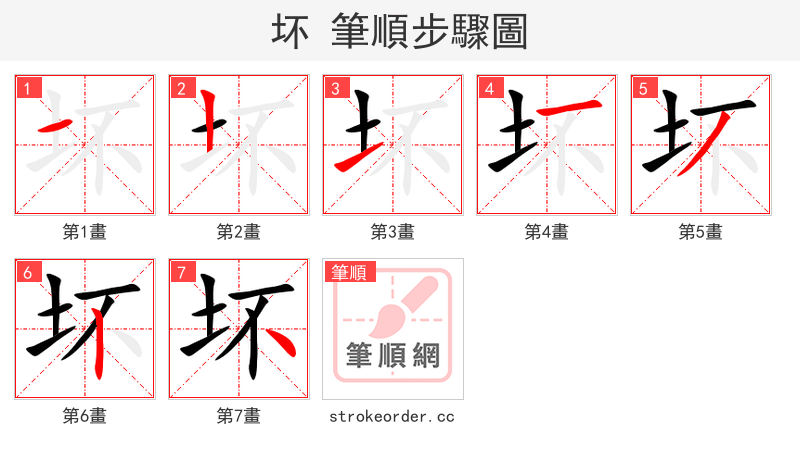 坏 筆順步驟圖

1
第1畫

2
第2畫

3
第3畫

4
第4畫

5
第5畫

6
第6畫

7
第7畫

筆順
筆順網
strokeorder.cc