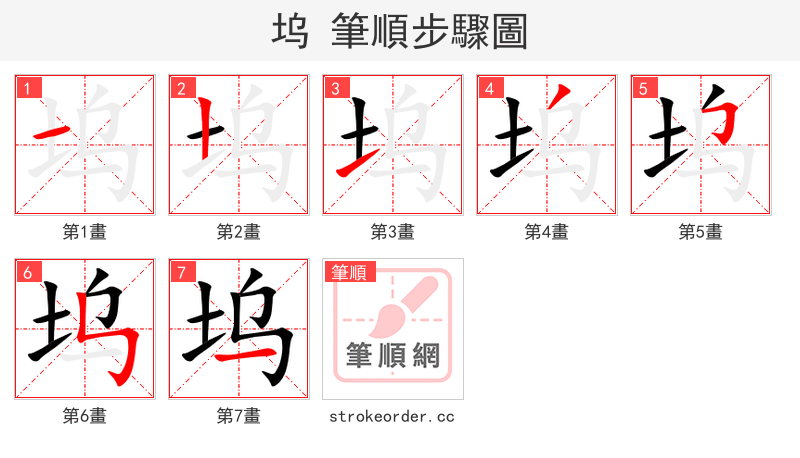 坞 筆順步驟圖

1
第1畫

2
第2畫

3
第3畫

4
第4畫

5
第5畫

6
第6畫

7
第7畫

筆順
筆順網
strokeorder.cc