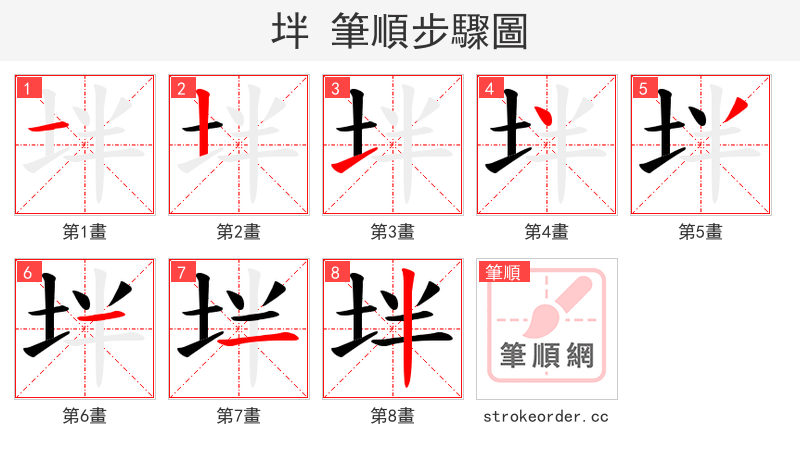 坢 筆順步驟圖

1
第1畫

2
第2畫

3
第3畫

4
第4畫

5
第5畫

6
第6畫

7
第7畫

8
第8畫

筆順
筆順網
strokeorder.cc