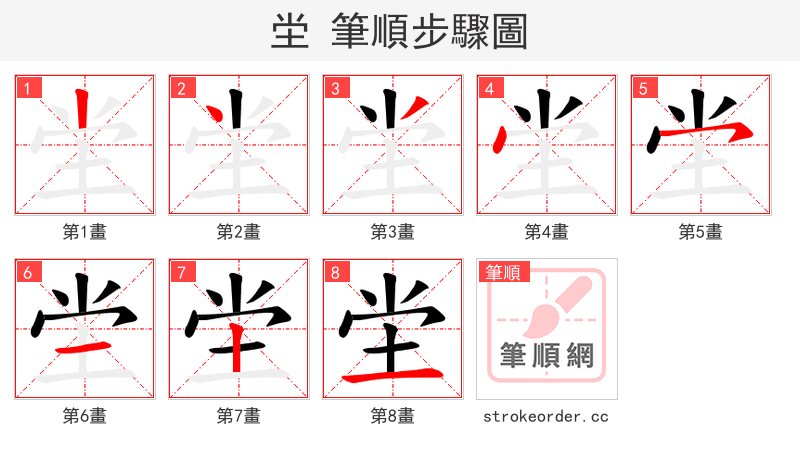 坣 筆順步驟圖

1
坣
第1畫

2
坣
第2畫

3
坣
第3畫

4
坣
第4畫

5
坣
第5畫

6
坣
第6畫

7
坣
第7畫

8
坣
第8畫

筆順
筆順網
strokeorder.cc