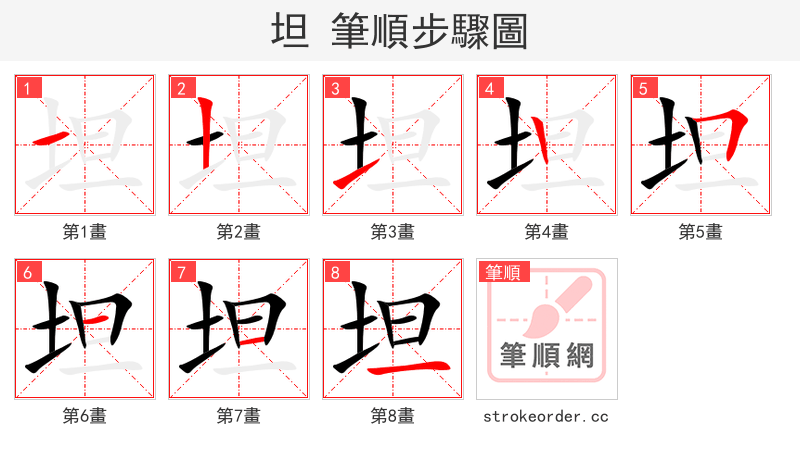 坦 筆順步驟圖

1 坦
第1畫

2 坦
第2畫

3 坦
第3畫

4 坦
第4畫

5 坦
第5畫

6 坦
第6畫

7 坦
第7畫

8 坦
第8畫

筆順
筆順網
strokeorder.cc