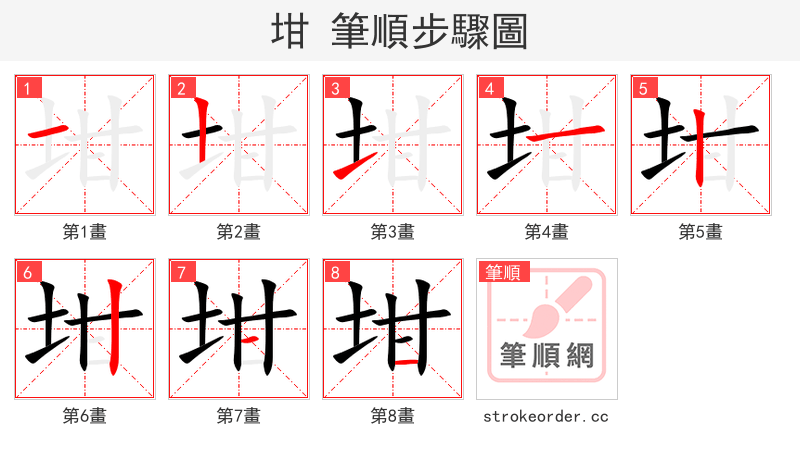 坩 筆順步驟圖

1
第1畫

2
第2畫

3
第3畫

4
第4畫

5
第5畫

6
第6畫

7
第7畫

8
第8畫

筆順
筆順網

strokeorder.cc