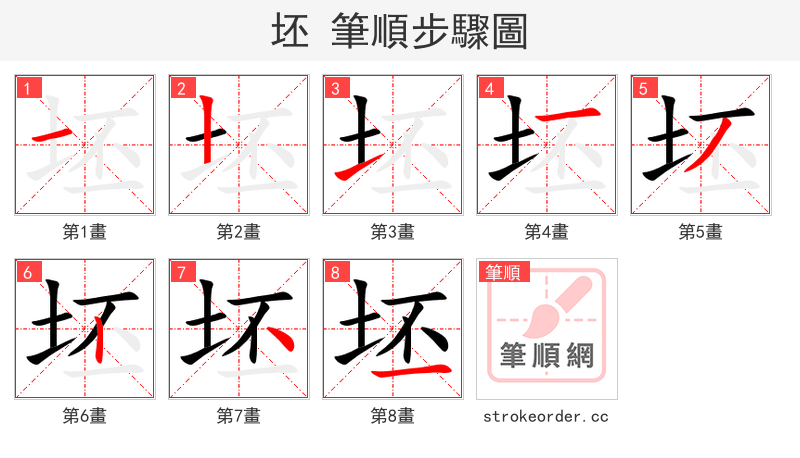 坯 筆順步驟圖

1
第1畫

2
第2畫

3
第3畫

4
第4畫

5
第5畫

6
第6畫

7
第7畫

8
第8畫

筆順
筆順網
strokeorder.cc