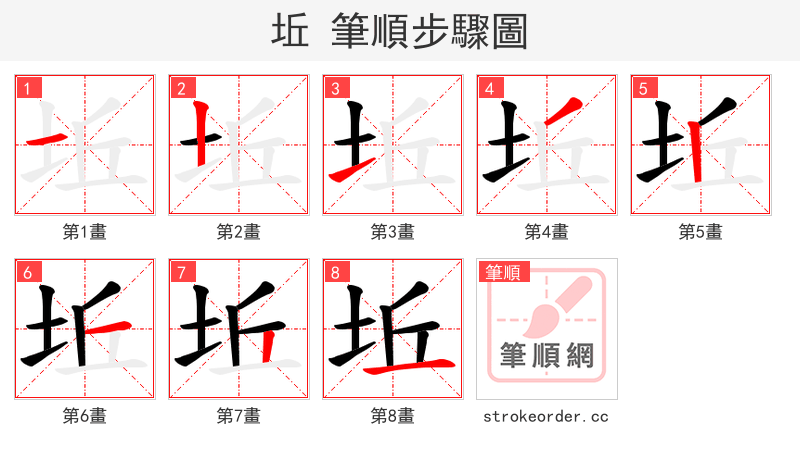 坵 筆順步驟圖

1
第1畫

2
第2畫

3
第3畫

4
第4畫

5
第5畫

6
第6畫

7
第7畫

8
第8畫

筆順
筆順網
strokeorder.cc