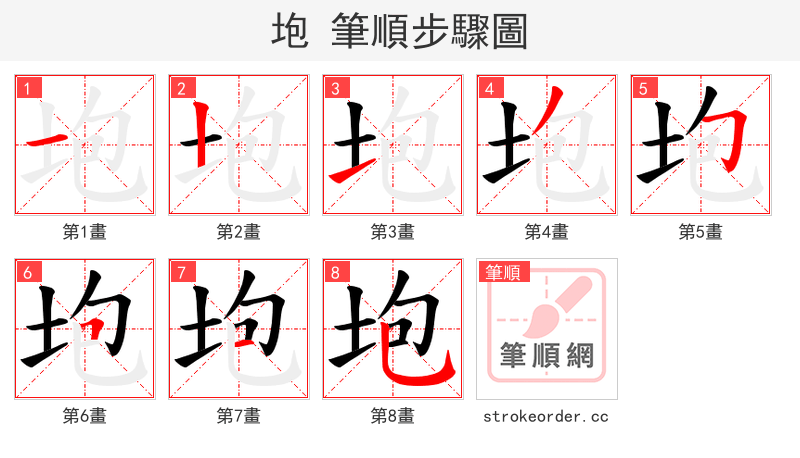 垉 筆順步驟圖

1 第1畫
2 第2畫
3 第3畫
4 第4畫
5 第5畫
6 第6畫
7 第7畫
8 第8畫

筆順
筆順網
strokeorder.cc