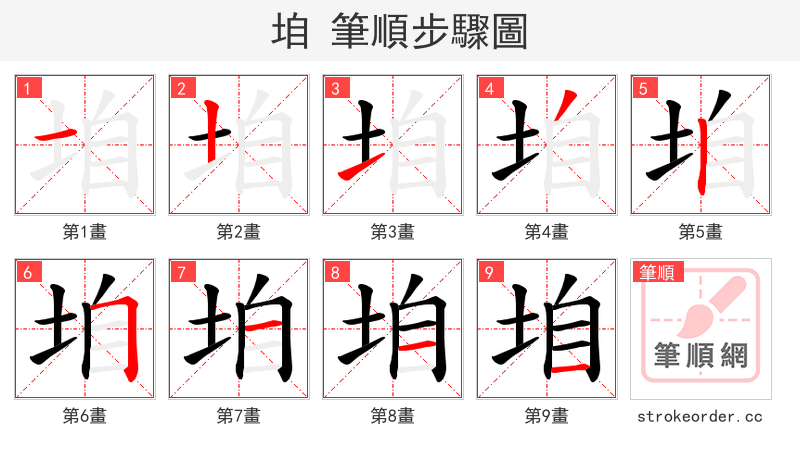 垍 筆順步驟圖

1 第1畫

2 第2畫

3 第3畫

4 第4畫

5 第5畫

6 第6畫

7 第7畫

8 第8畫

9 第9畫

筆順 筆順網

strokeorder.cc