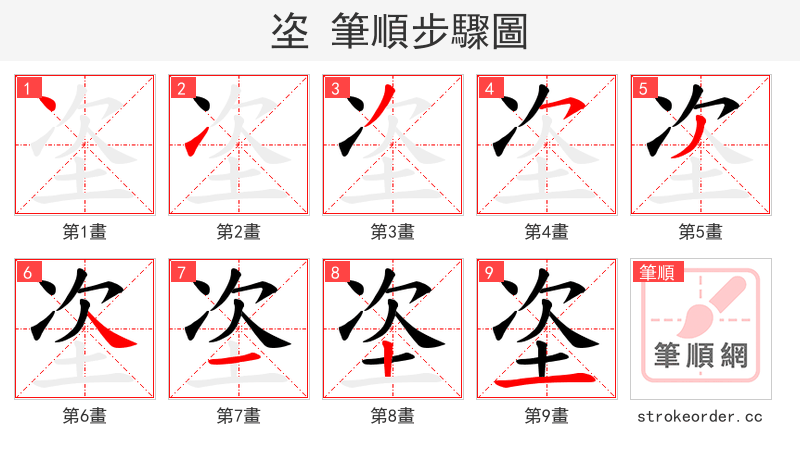 垐 筆順步驟圖

1
第1畫

2
第2畫

3
第3畫

4
第4畫

5
第5畫

6
第6畫

7
第7畫

8
第8畫

9
第9畫

筆順
筆順網

strokeorder.cc