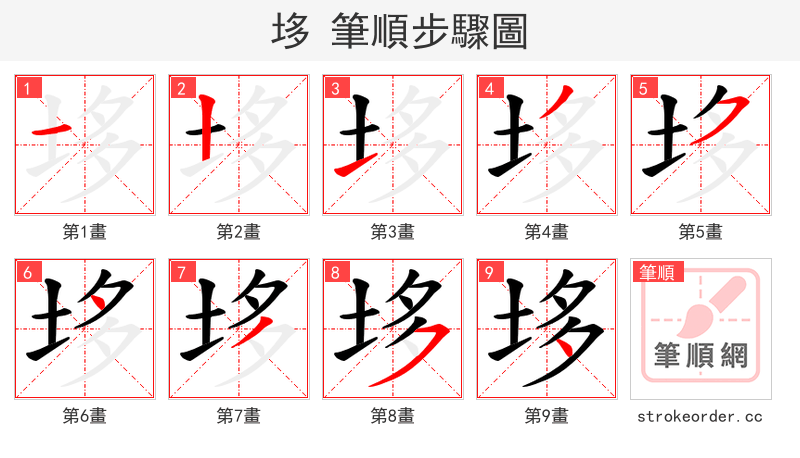 垑 筆順步驟圖

1
第1畫

2
第2畫

3
第3畫

4
第4畫

5
第5畫

6
第6畫

7
第7畫

8
第8畫

9
第9畫

筆順
筆順網
strokeorder.cc