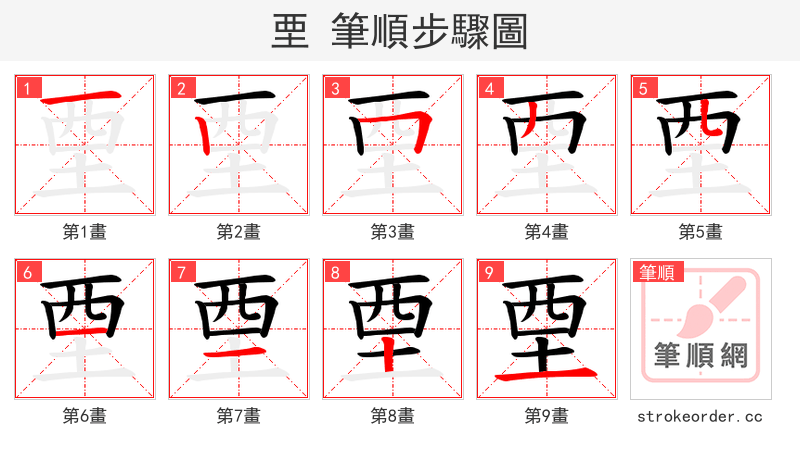 垔 筆順步驟圖

1
第1畫

2
第2畫

3
第3畫

4
第4畫

5
第5畫

6
第6畫

7
第7畫

8
第8畫

9
第9畫

筆順
筆順網
strokeorder.cc