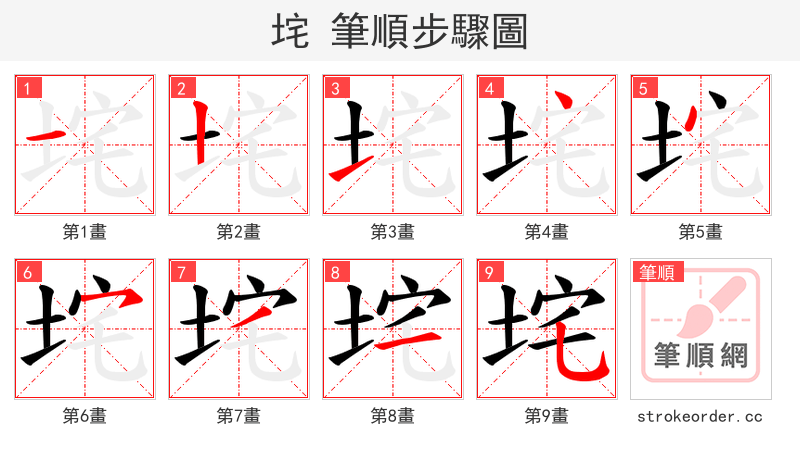 垞 筆順步驟圖

1
第1畫

2
第2畫

3
第3畫

4
第4畫

5
第5畫

6
第6畫

7
第7畫

8
第8畫

9
第9畫

筆順
筆順網

strokeorder.cc