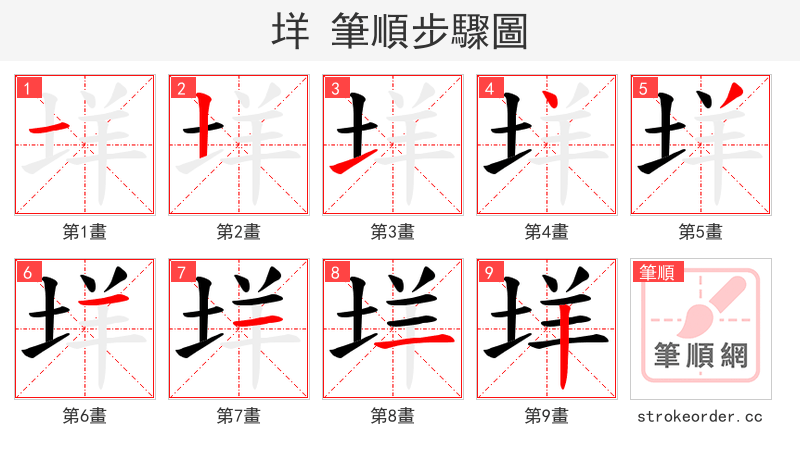 垟 筆順步驟圖

1
第1畫

2
第2畫

3
第3畫

4
第4畫

5
第5畫

6
第6畫

7
第7畫

8
第8畫

9
第9畫

筆順
筆順網

strokeorder.cc