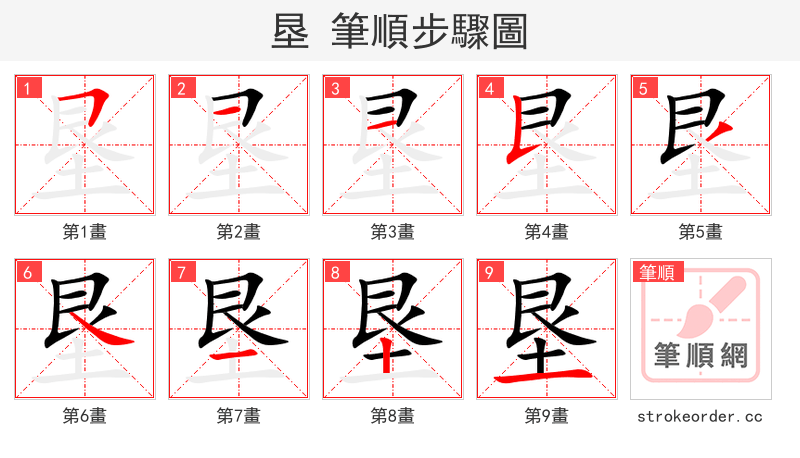 垦 筆順步驟圖

1 第1畫

2 第2畫

3 第3畫

4 第4畫

5 第5畫

6 第6畫

7 第7畫

8 第8畫

9 第9畫

筆順

筆順網

strokeorder.cc