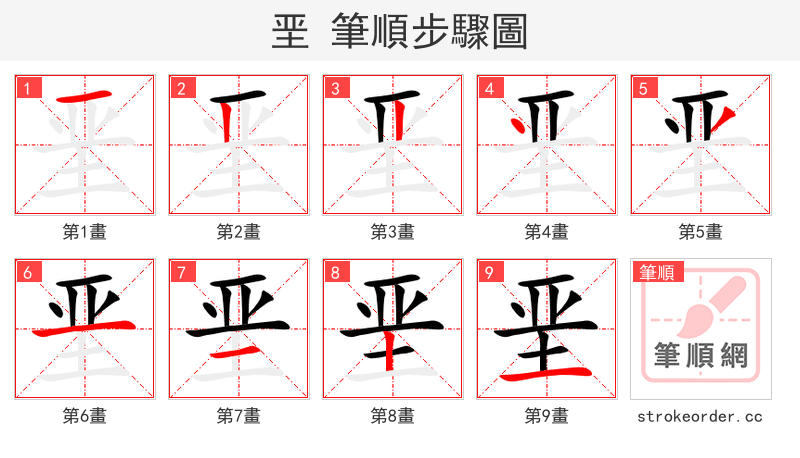 垩 筆順步驟圖

1
第1畫

2
第2畫

3
第3畫

4
第4畫

5
第5畫

6
第6畫

7
第7畫

8
第8畫

9
第9畫

筆順
筆順網
strokeorder.cc