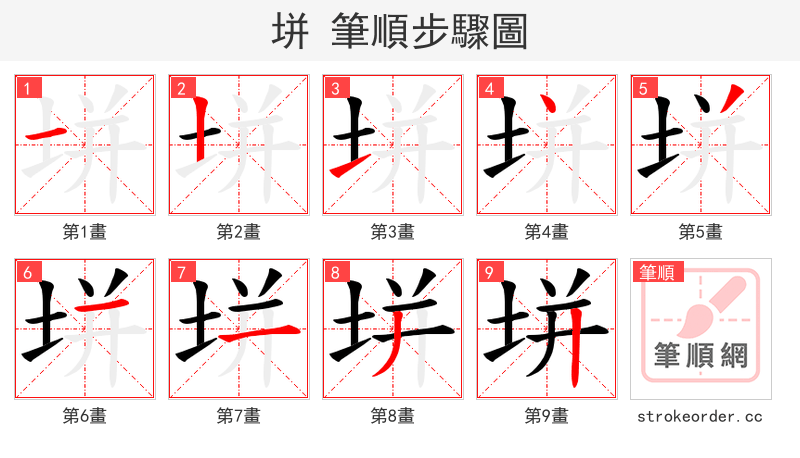 垪 筆順步驟圖

1
第1畫

2
第2畫

3
第3畫

4
第4畫

5
第5畫

6
第6畫

7
第7畫

8
第8畫

9
第9畫

筆順
筆順網
strokeorder.cc