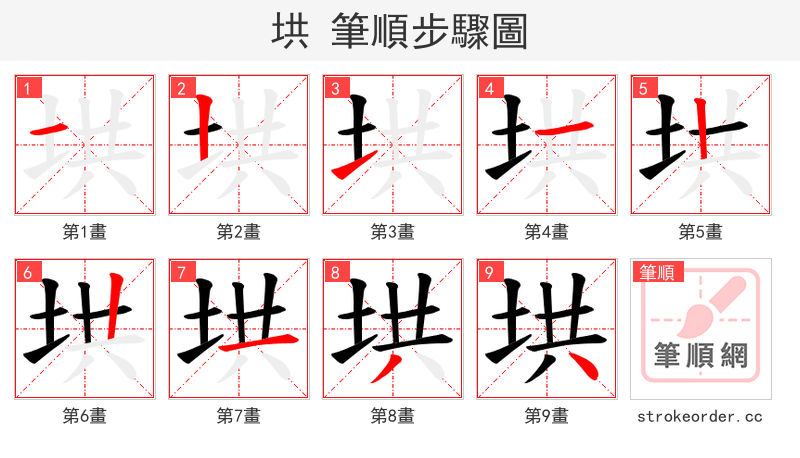 垬 筆順步驟圖

1
第1畫

2
第2畫

3
第3畫

4
第4畫

5
第5畫

6
第6畫

7
第7畫

8
第8畫

9
第9畫

筆順
筆順網

strokeorder.cc