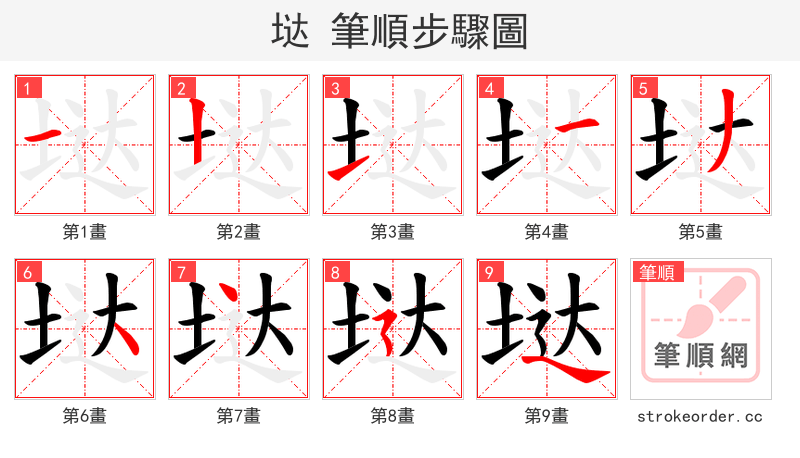 垯 筆順步驟圖

1
第1畫

2
第2畫

3
第3畫

4
第4畫

5
第5畫

6
第6畫

7
第7畫

8
第8畫

9
第9畫

筆順
筆順網

strokeorder.cc