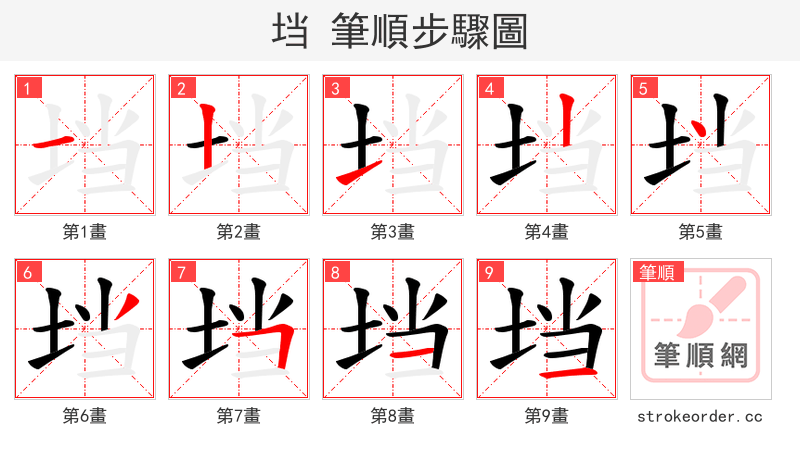 垱 筆順步驟圖

1
第1畫

2
第2畫

3
第3畫

4
第4畫

5
第5畫

6
第6畫

7
第7畫

8
第8畫

9
第9畫

筆順
筆順網

strokeorder.cc