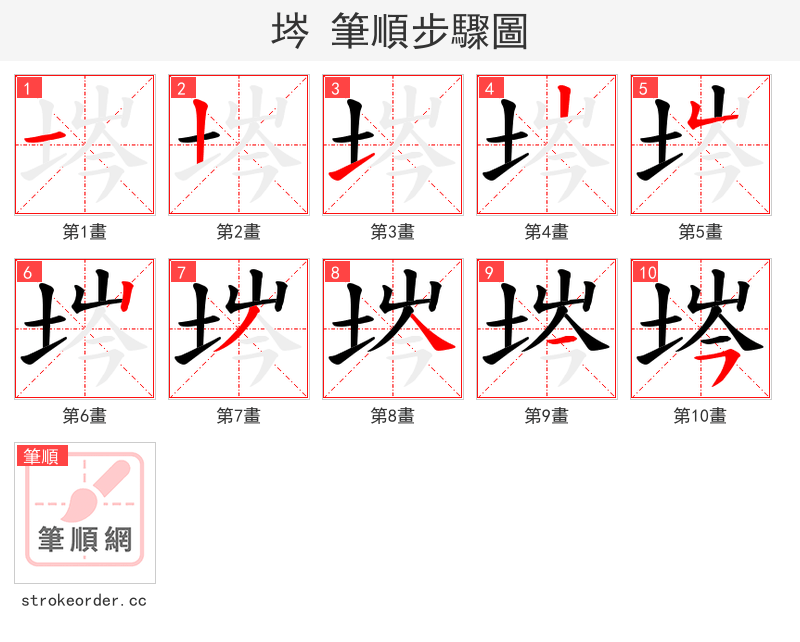 埁 筆順步驟圖

1
第1畫

2
第2畫

3
第3畫

4
第4畫

5
第5畫

6
第6畫

7
第7畫

8
第8畫

9
第9畫

10
第10畫

筆順
筆順網

strokeorder.cc