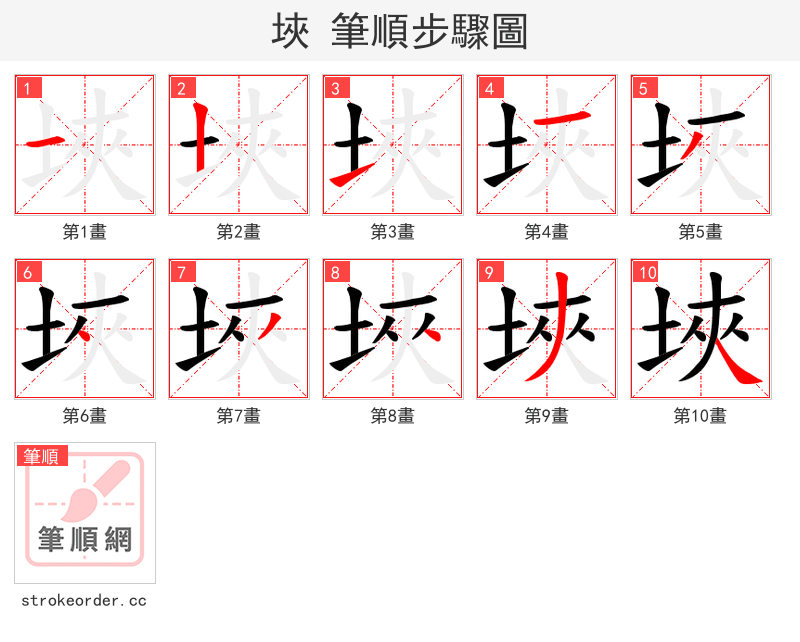 埉 筆順步驟圖

1
第1畫

2
第2畫

3
第3畫

4
第4畫

5
第5畫

6
第6畫

7
第7畫

8
第8畫

9
第9畫

10
第10畫

筆順
筆順網

strokeorder.cc