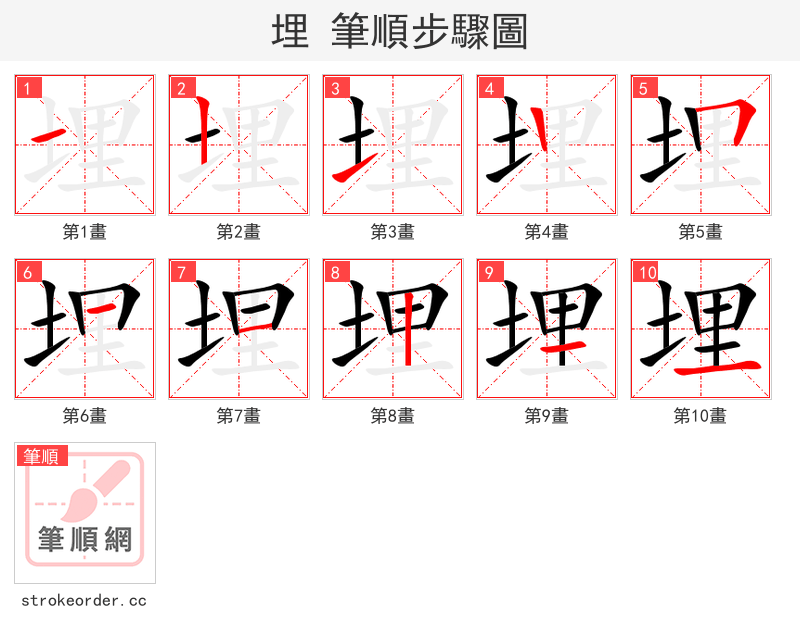 埋 筆順步驟圖

1
第1畫

2
第2畫

3
第3畫

4
第4畫

5
第5畫

6
第6畫

7
第7畫

8
第8畫

9
第9畫

10
第10畫

筆順
筆順網

strokeorder.cc