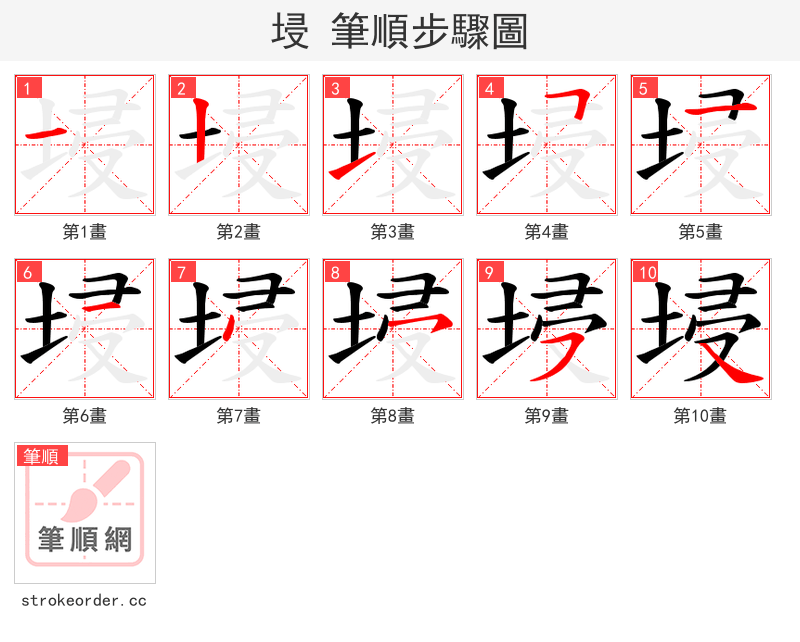 埐 筆順步驟圖

1
第1畫

2
第2畫

3
第3畫

4
第4畫

5
第5畫

6
第6畫

7
第7畫

8
第8畫

9
第9畫

10
第10畫

筆順
筆順網

strokeorder.cc