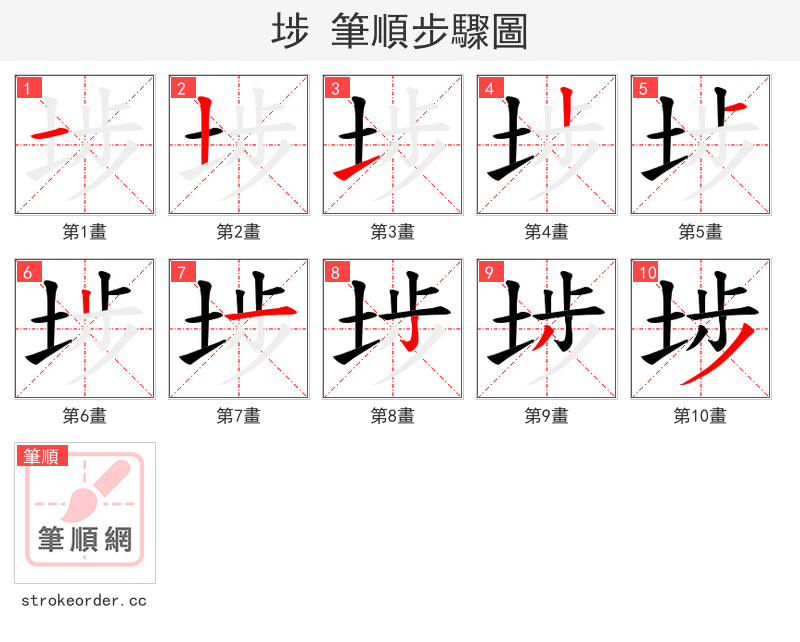 埗 筆順步驟圖

1
第1畫

2
第2畫

3
第3畫

4
第4畫

5
第5畫

6
第6畫

7
第7畫

8
第8畫

9
第9畫

10
第10畫

筆順
筆順網

strokeorder.cc