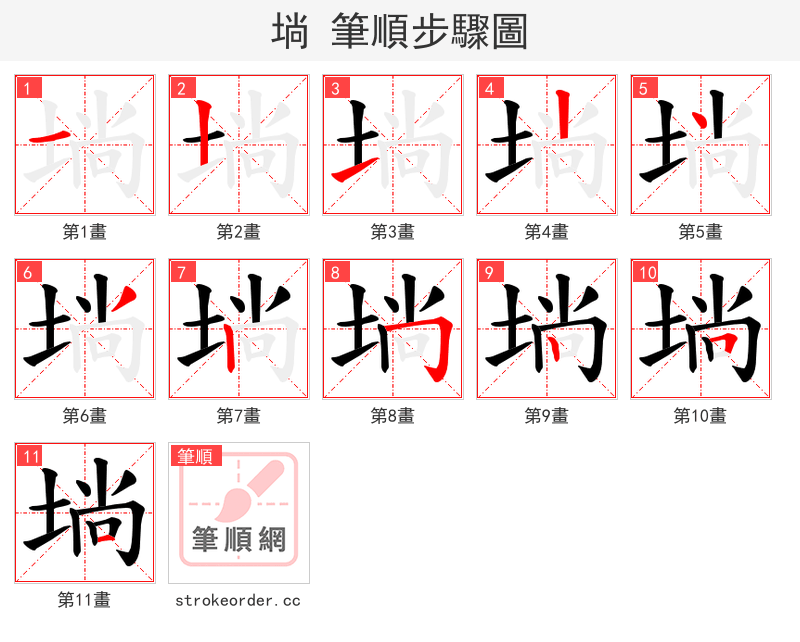 埫 筆順步驟圖

1 埫
第1畫

2 埫
第2畫

3 埫
第3畫

4 埫
第4畫

5 埫
第5畫

6 埫
第6畫

7 埫
第7畫

8 埫
第8畫

9 埫
第9畫

10 埫
第10畫

11 埫
第11畫

筆順
筆順網
strokeorder.cc