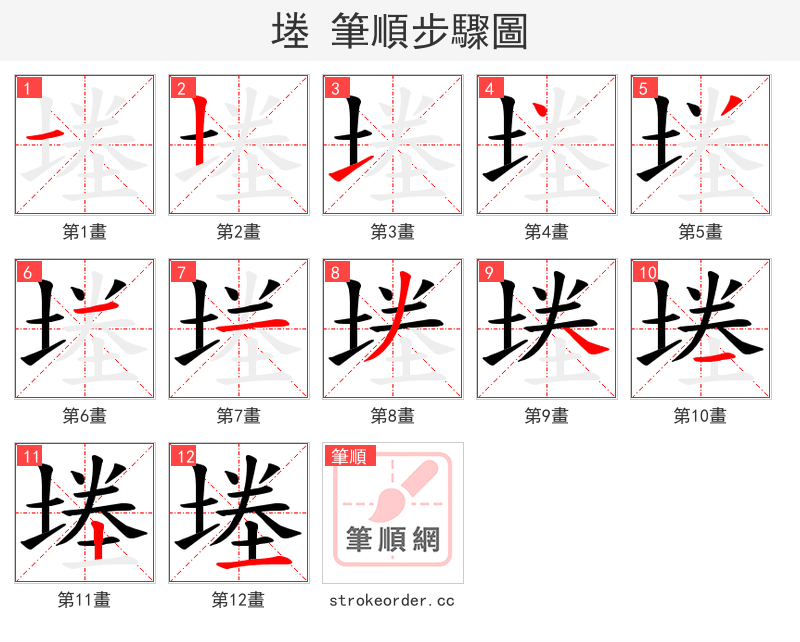 埢 筆順步驟圖

1
第1畫

2
第2畫

3
第3畫

4
第4畫

5
第5畫

6
第6畫

7
第7畫

8
第8畫

9
第9畫

10
第10畫

11
第11畫

12
第12畫

筆順
筆順網
strokeorder.cc