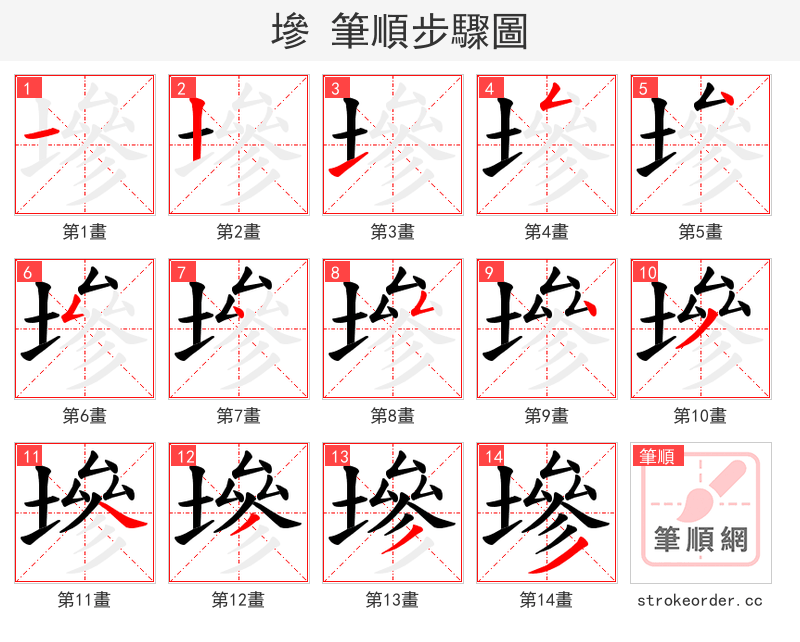 墋 筆順步驟圖

1
第1畫

2
第2畫

3
第3畫

4
第4畫

5
第5畫

6
第6畫

7
第7畫

8
第8畫

9
第9畫

10
第10畫

11
第11畫

12
第12畫

13
第13畫

14
第14畫

筆順
筆順網
strokeorder.cc