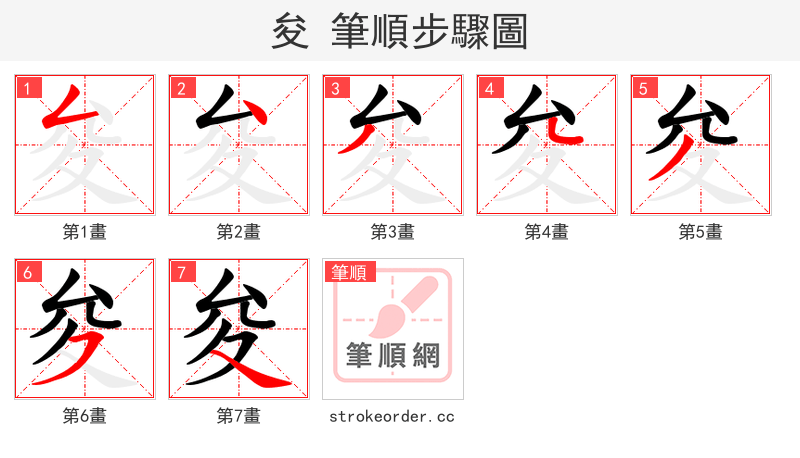 夋 筆順步驟圖

1
第1畫

2
第2畫

3
第3畫

4
第4畫

5
第5畫

6
第6畫

7
第7畫

筆順
筆順網
strokeorder.cc