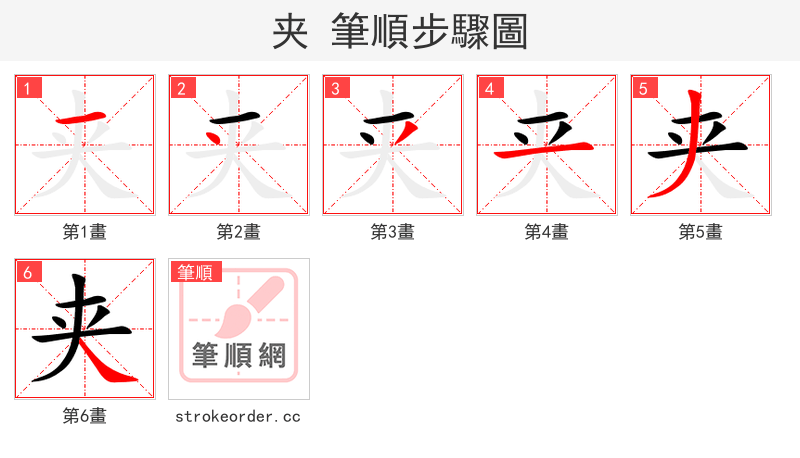 夹 筆順步驟圖

1
第1畫

2
第2畫

3
第3畫

4
第4畫

5
第5畫

6
夹
第6畫

筆順
筆順網
strokeorder.cc