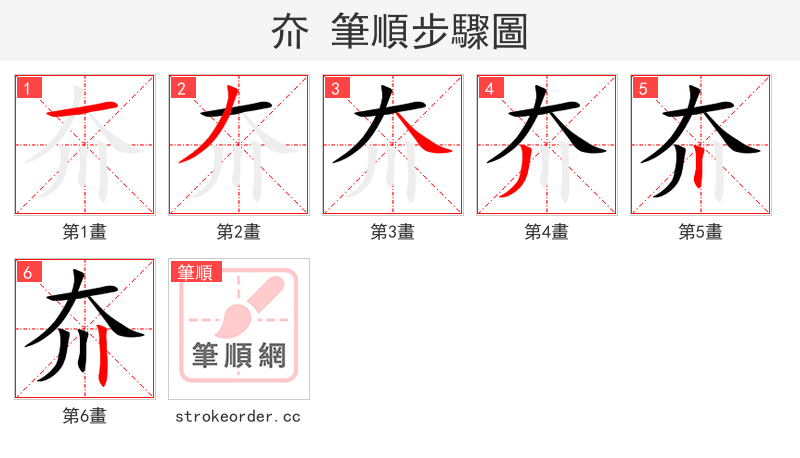 夰 筆順步驟圖

1
第1畫

2
第2畫

3
第3畫

4
第4畫

5
第5畫

6
第6畫

筆順
筆順網
strokeorder.cc