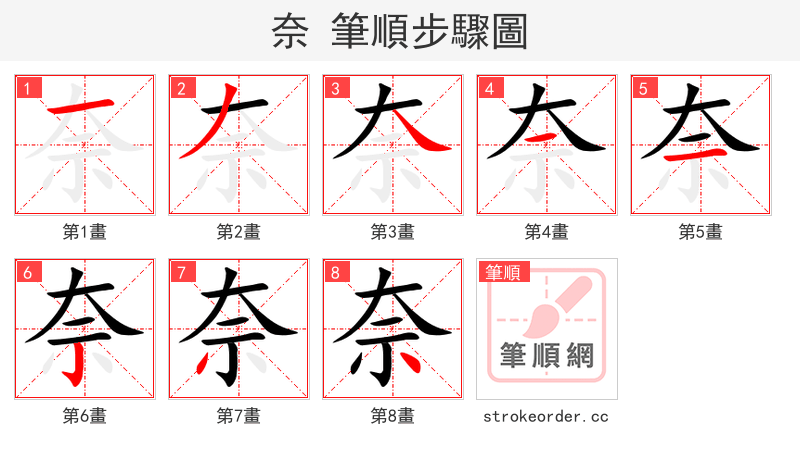 奈 筆順步驟圖

1
第1畫

2
第2畫

3
第3畫

4
第4畫

5
第5畫

6
第6畫

7
第7畫

8
第8畫

筆順
筆順網
strokeorder.cc