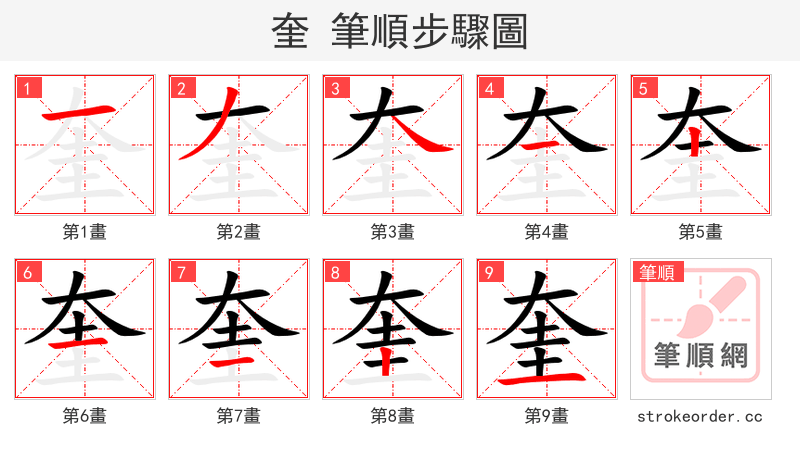 奎 筆順步驟圖

1
第1畫

2
第2畫

3
第3畫

4
第4畫

5
第5畫

6
第6畫

7
第7畫

8
第8畫

9
第9畫

筆順
筆順網
strokeorder.cc