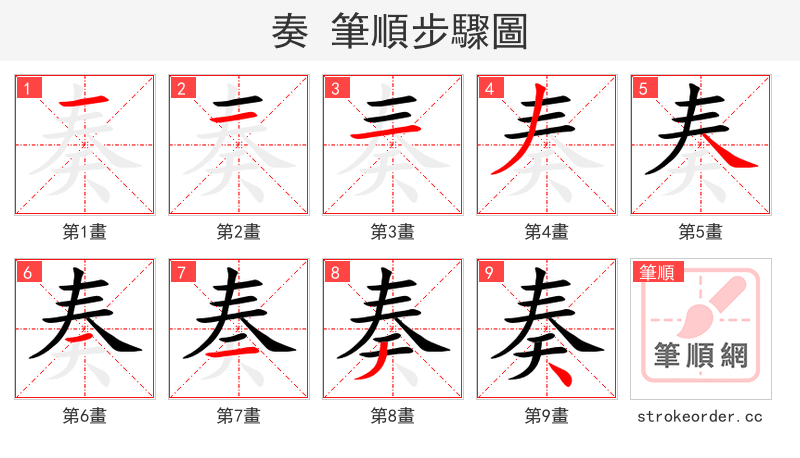 奏 筆順步驟圖

1
第1畫

2
第2畫

3
第3畫

4
第4畫

5
第5畫

6
第6畫

7
第7畫

8
第8畫

9
第9畫

筆順
筆順網
strokeorder.cc