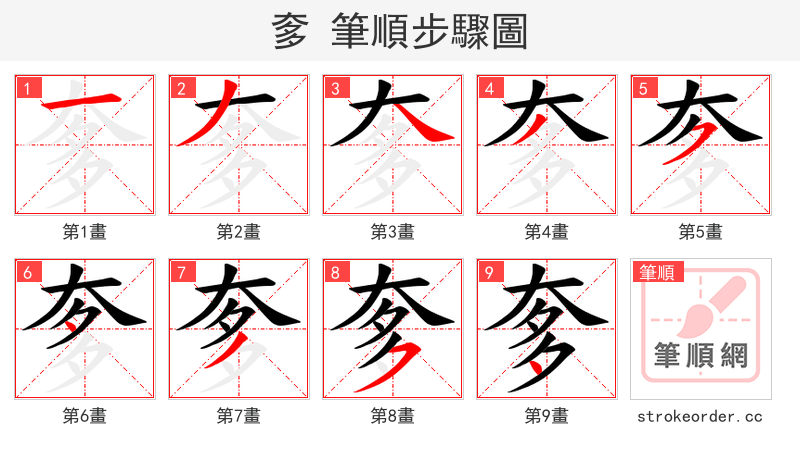 奓 筆順步驟圖

1
第1畫

2
第2畫

3
第3畫

4
第4畫

5
第5畫

6
第6畫

7
第7畫

8
第8畫

9
第9畫

筆順
筆順網
strokeorder.cc