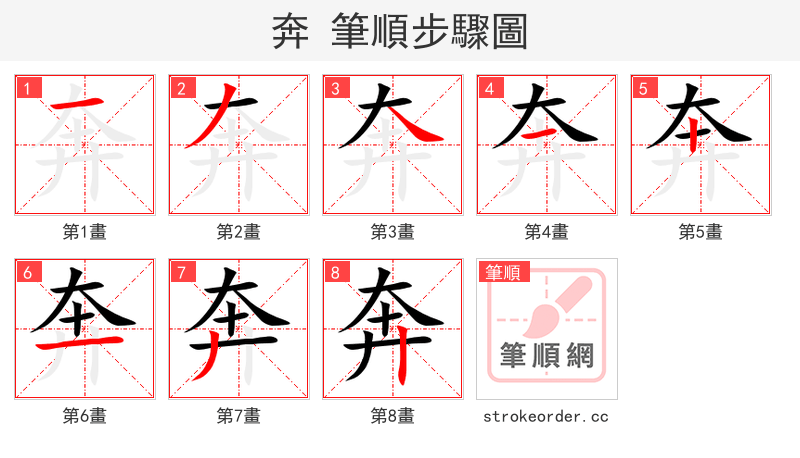 奔 筆順步驟圖

1
第1畫

2
第2畫

3
第3畫

4
第4畫

5
第5畫

6
第6畫

7
第7畫

8
第8畫

筆順
筆順網
strokeorder.cc