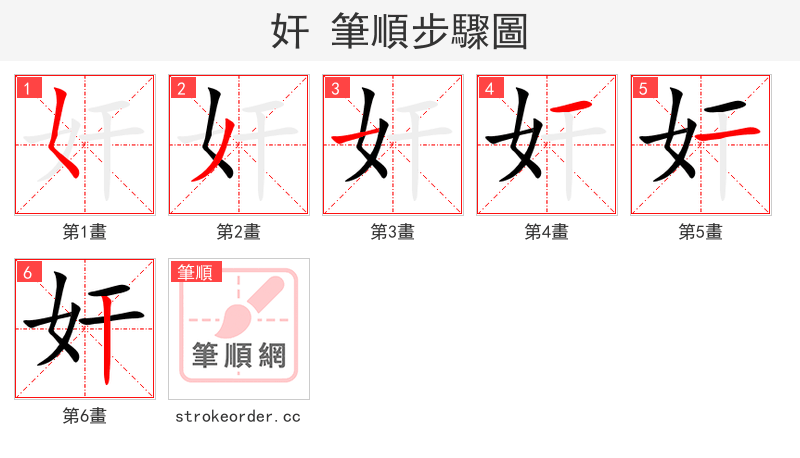 奸 筆順步驟圖

1
第1畫

2
第2畫

3
第3畫

4
第4畫

5
第5畫

6
第6畫

筆順
筆順網
strokeorder.cc