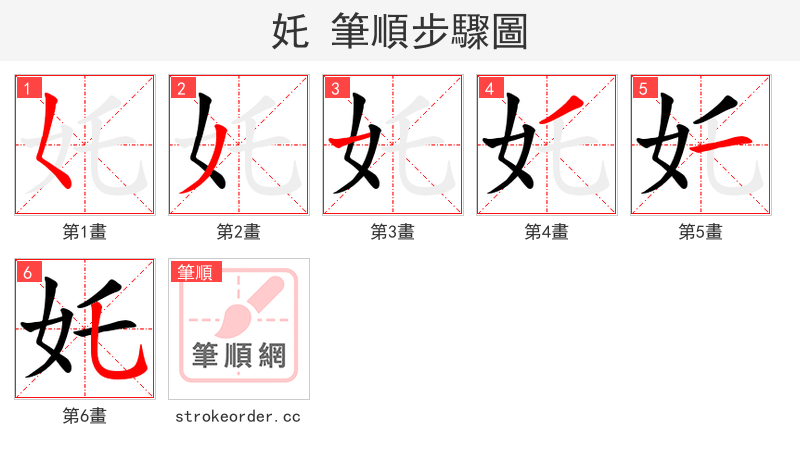 奼 筆順步驟圖

1
第1畫

2
第2畫

3
第3畫

4
第4畫

5
第5畫

6
第6畫

筆順
筆順網
strokeorder.cc