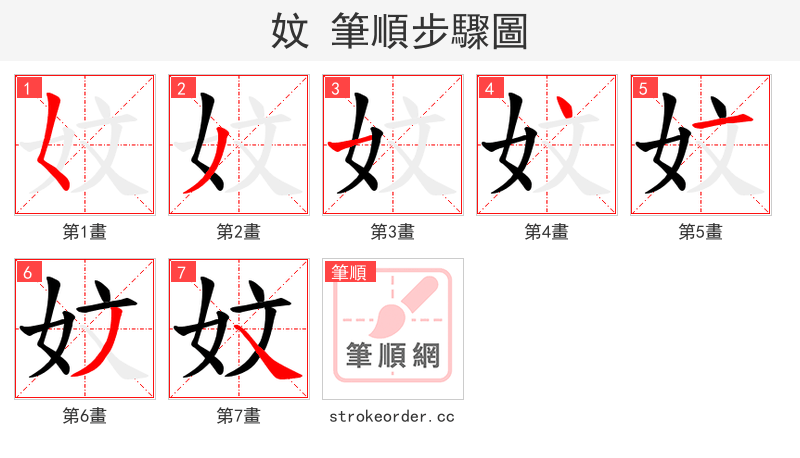 妏 筆順步驟圖

1
第1畫

2
第2畫

3
第3畫

4
第4畫

5
第5畫

6
第6畫

7
第7畫

筆順
筆順網
strokeorder.cc