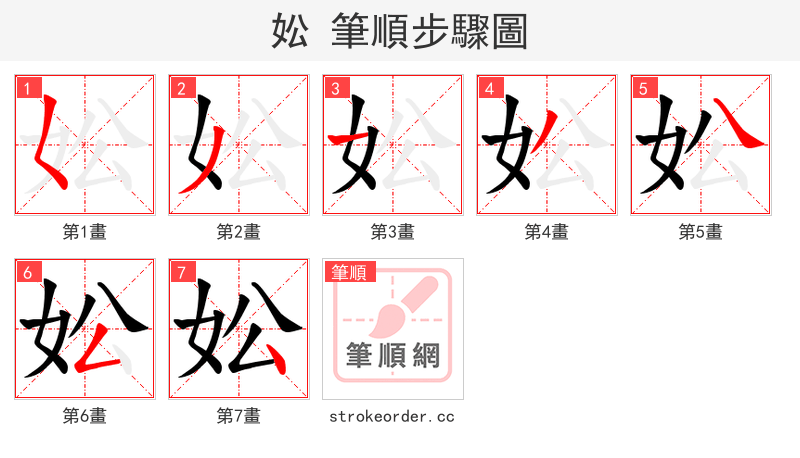 妐 筆順步驟圖

1
第1畫

2
第2畫

3
第3畫

4
第4畫

5
第5畫

6
第6畫

7
第7畫

筆順
筆順網
strokeorder.cc