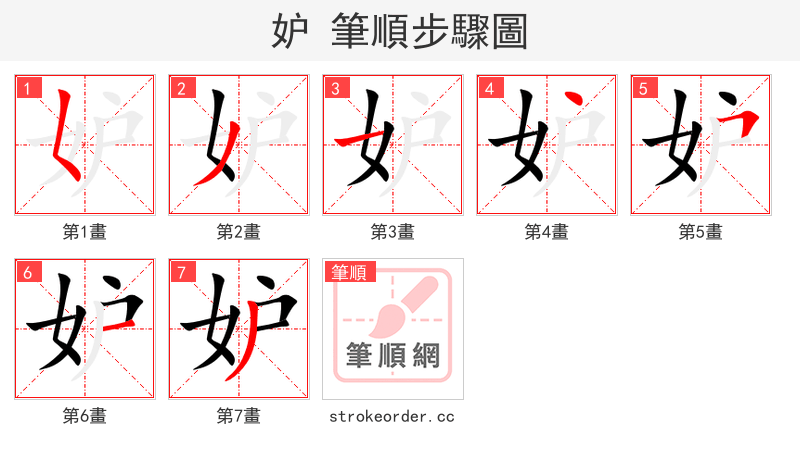 妒 筆順步驟圖

1
第1畫

2
第2畫

3
第3畫

4
第4畫

5
第5畫

6
第6畫

7
第7畫

筆順
筆順網
strokeorder.cc