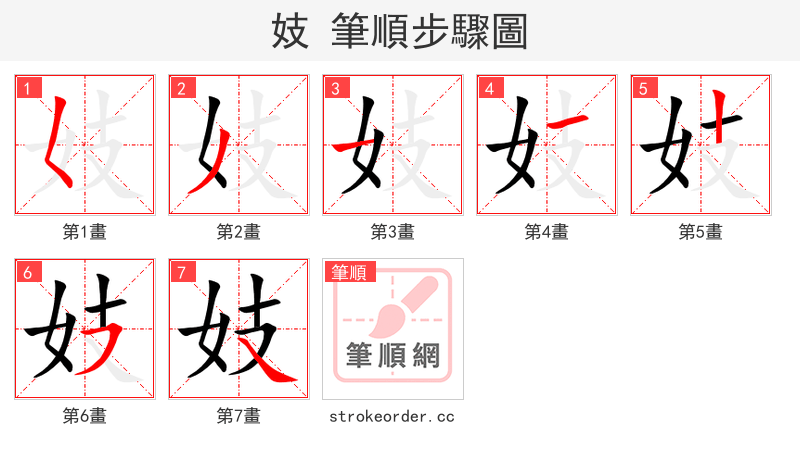 妓 筆順步驟圖

1
第1畫

2
第2畫

3
第3畫

4
第4畫

5
第5畫

6
第6畫

7
第7畫

筆順
筆順網
strokeorder.cc