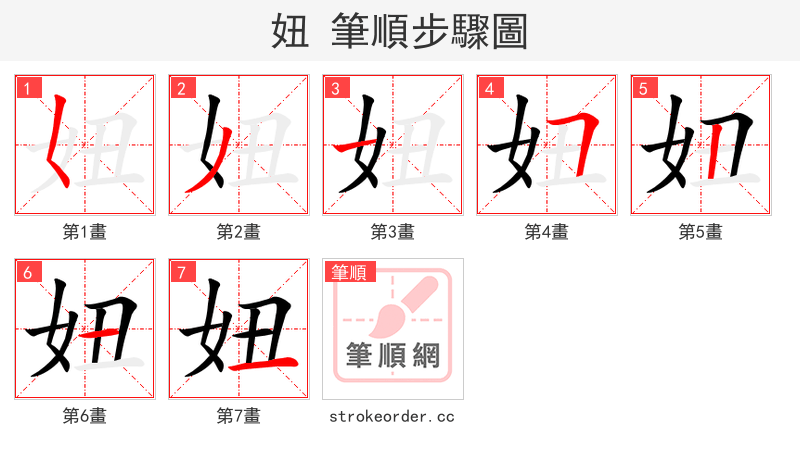 妞 筆順步驟圖

1
妞
第1畫

2
妞
第2畫

3
妞
第3畫

4
妞
第4畫

5
妞
第5畫

6
妞
第6畫

7
妞
第7畫

筆順
筆順網
strokeorder.cc