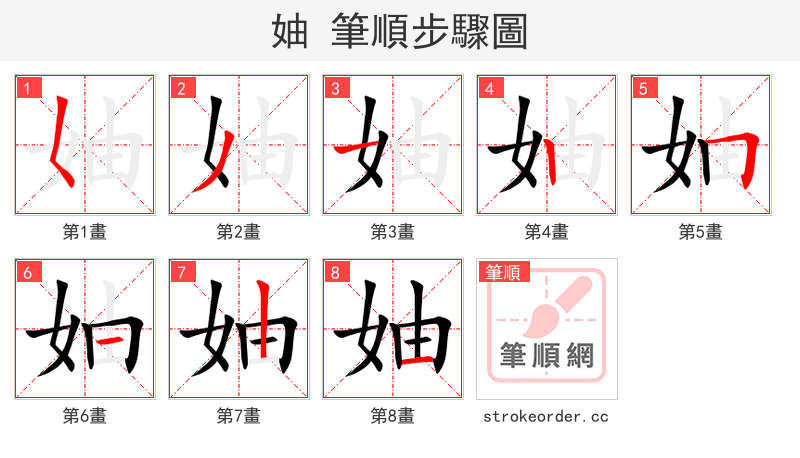 妯 筆順步驟圖

1
第1畫

2
第2畫

3
第3畫

4
第4畫

5
第5畫

6
第6畫

7
第7畫

8
第8畫

筆順
筆順網
strokeorder.cc