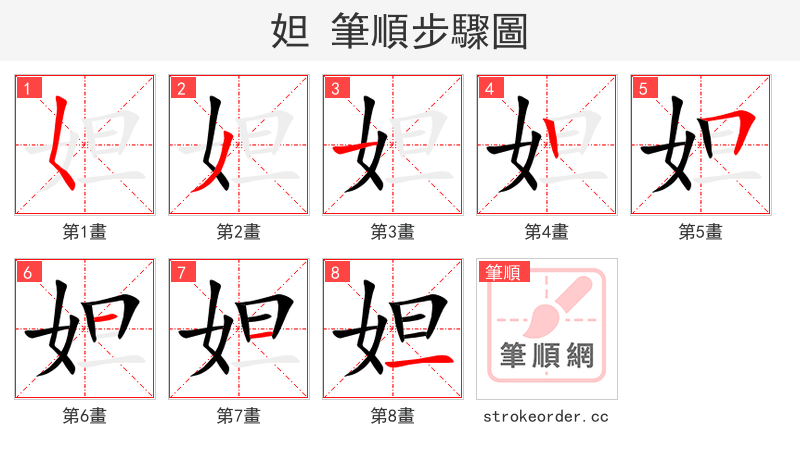 妲 筆順步驟圖

1 妲
第1畫

2 妲
第2畫

3 妲
第3畫

4 妲
第4畫

5 妲
第5畫

6 妲
第6畫

7 妲
第7畫

8 妲
第8畫

筆順
筆順網
strokeorder.cc