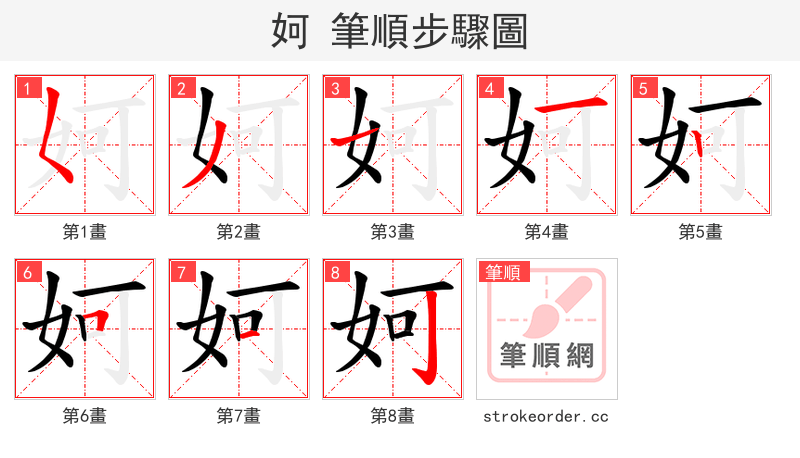 妸 筆順步驟圖

1
第1畫

2
第2畫

3
第3畫

4
第4畫

5
第5畫

6
第6畫

7
第7畫

8
第8畫

筆順
筆順網
strokeorder.cc