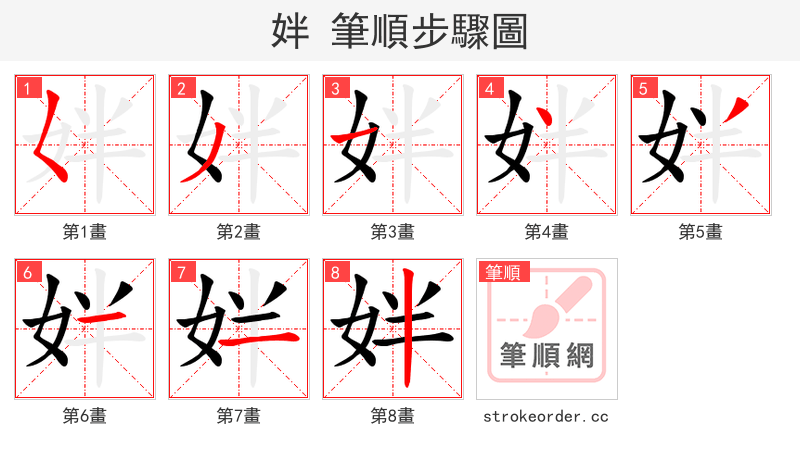 姅 筆順步驟圖

1
第1畫

2
第2畫

3
第3畫

4
第4畫

5
第5畫

6
第6畫

7
第7畫

8
第8畫

筆順
筆順網
strokeorder.cc